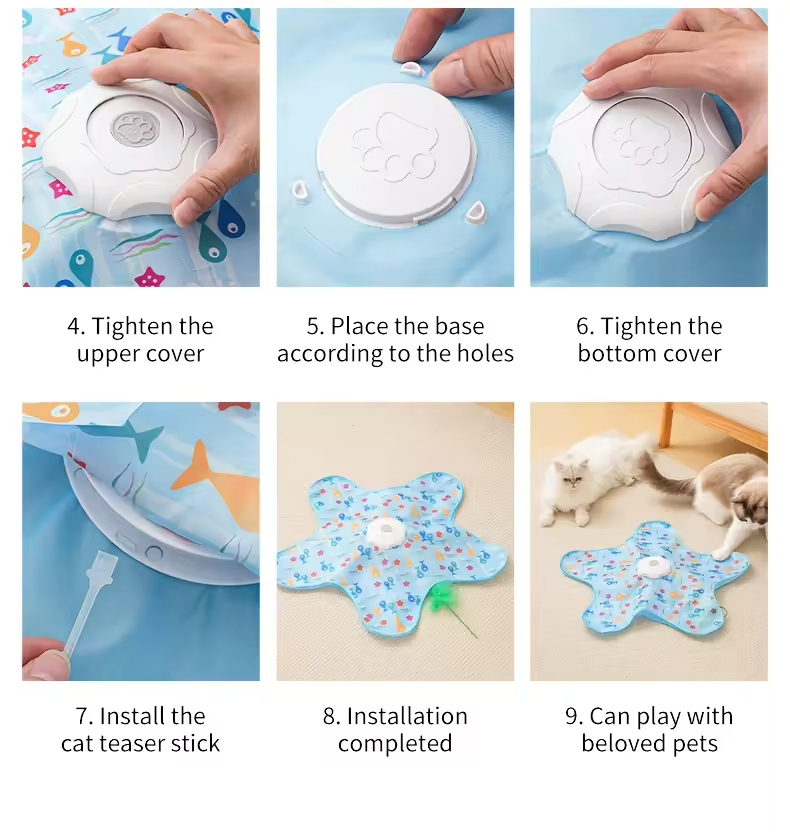 4. Tighten the upper cover

5. Place the base according to the holes

6. Tighten the bottom cover

7. Install the cat teaser stick

8. Installation completed

9. Can play with beloved pets