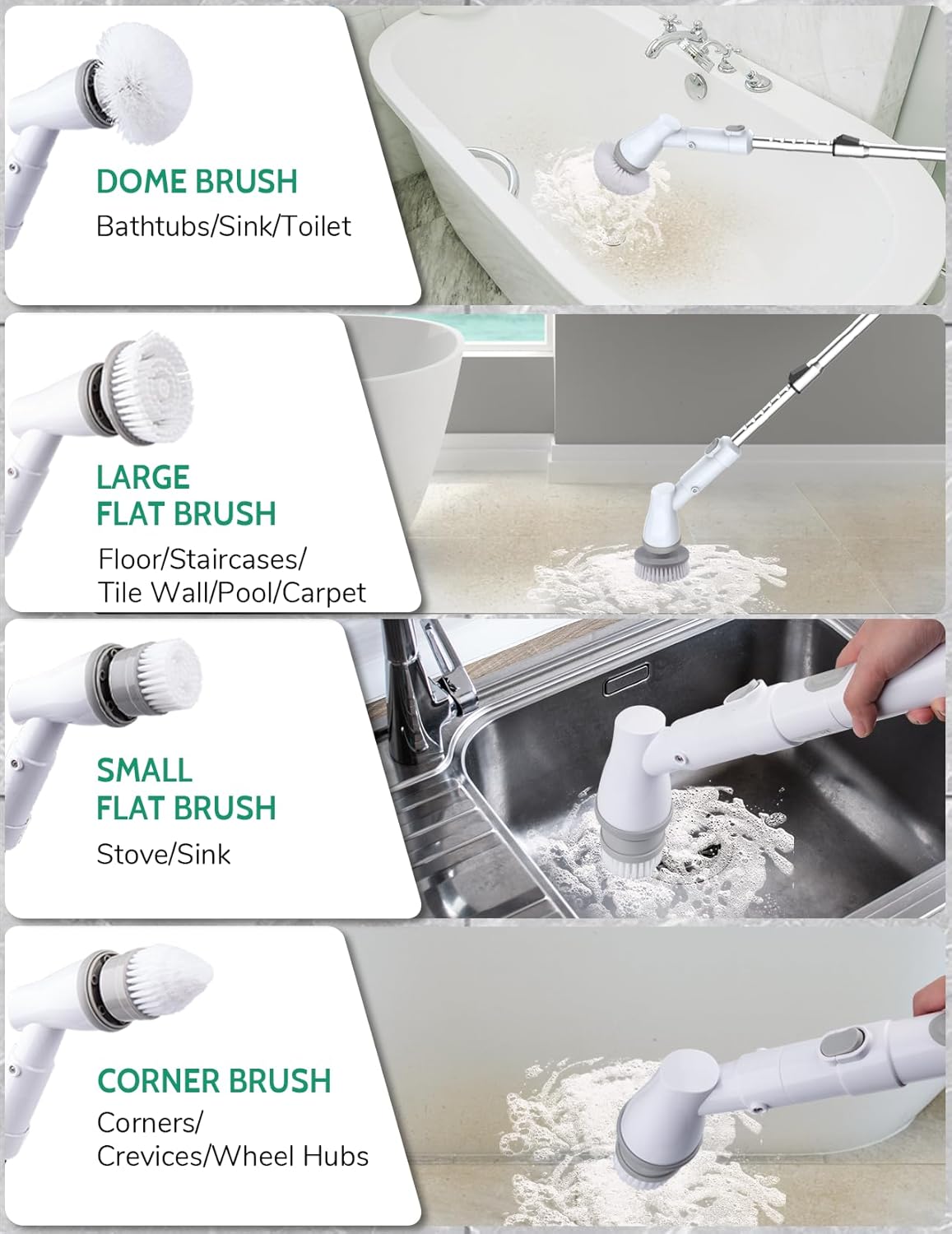 DOME BRUSH
Bathtubs/Sink/Toilet

LARGE
FLAT BRUSH
Floor/Staircases/
Tile Wall/Pool/Carpet

SMALL
FLAT BRUSH
Stove/Sink

CORNER BRUSH
Corners/
Crevices/Wheel Hubs