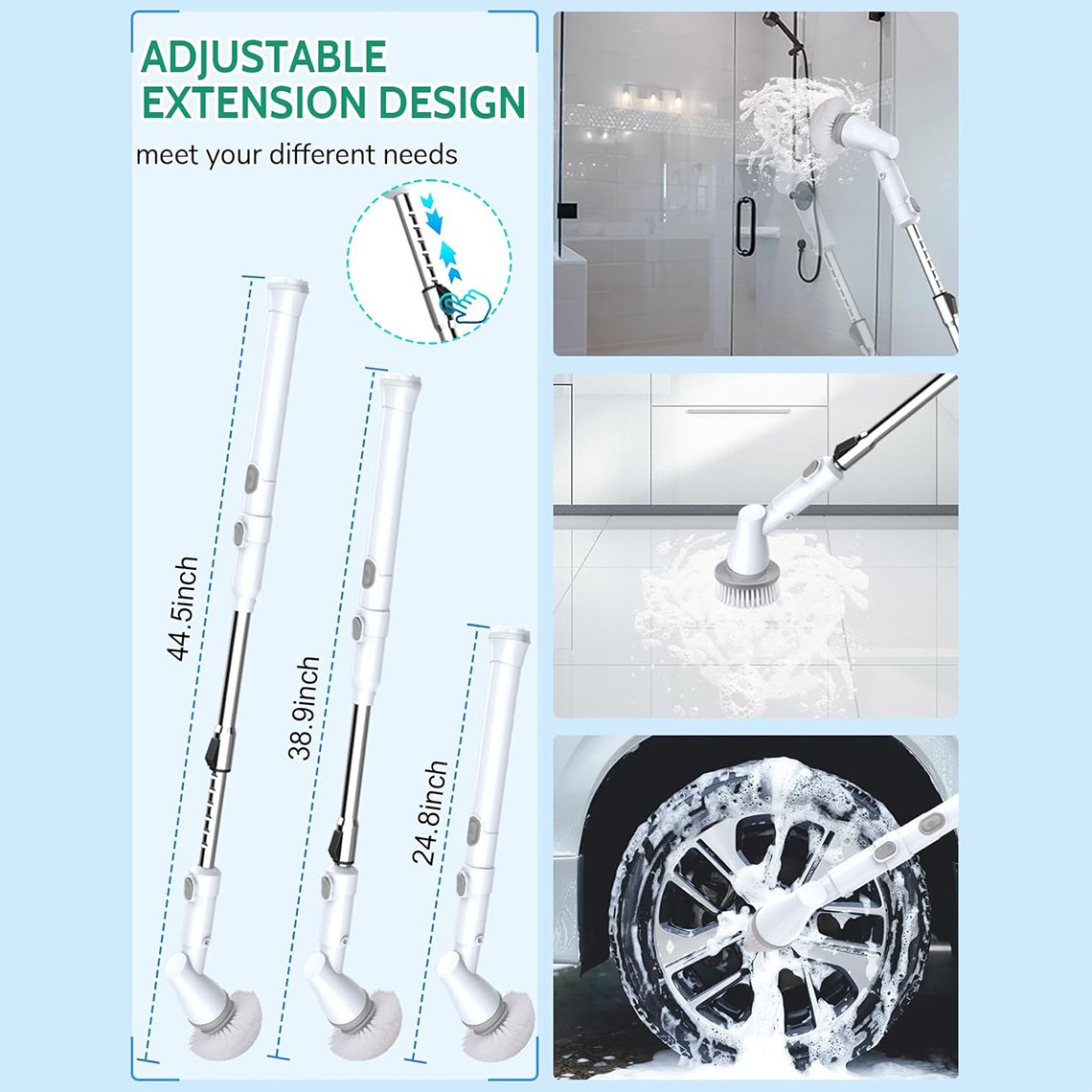 ADJUSTABLE EXTENSION DESIGN

meet your different needs

44.5inch

38.9inch

24.8inch